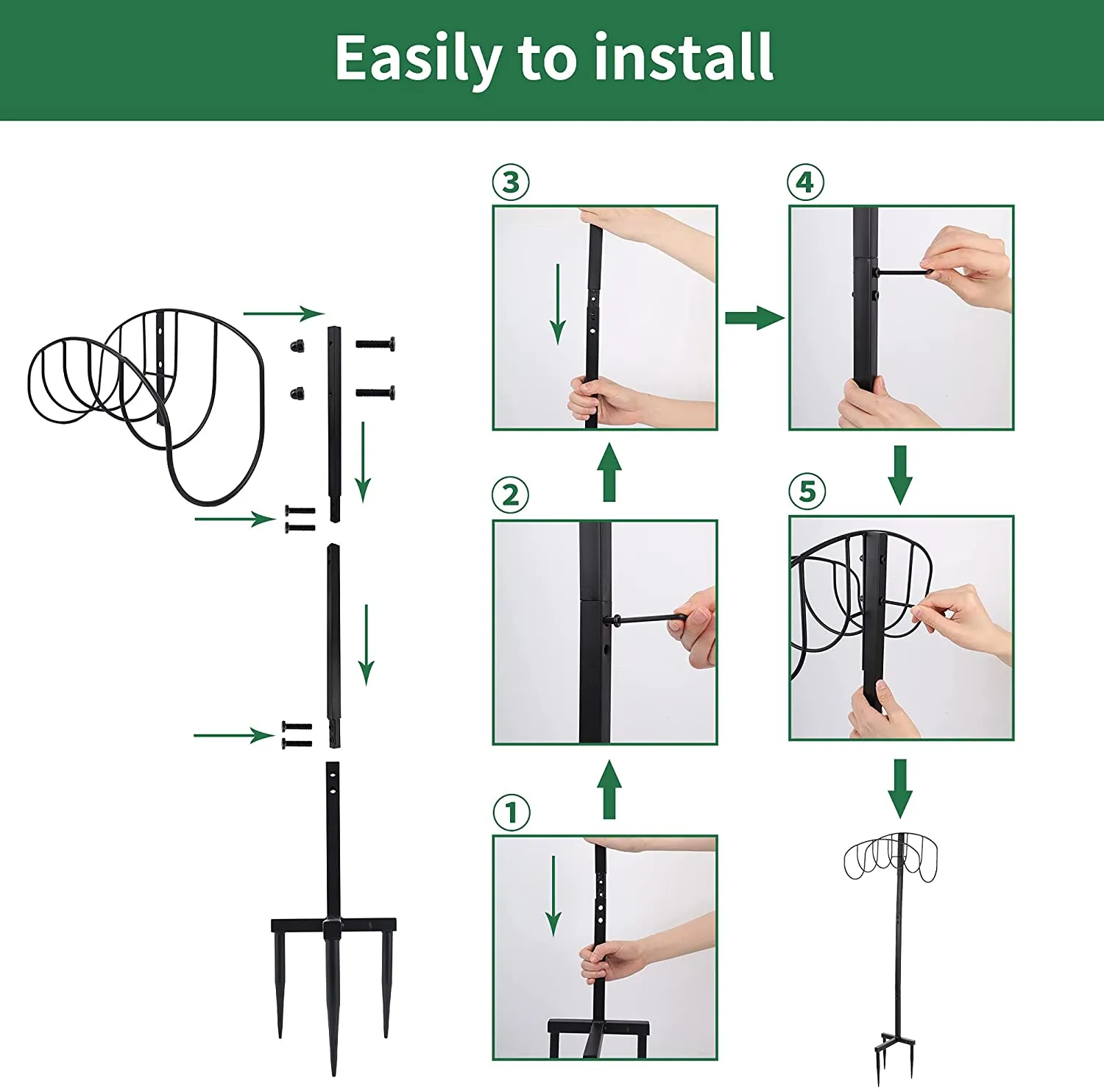 Easily to install

3

4

2

5

1